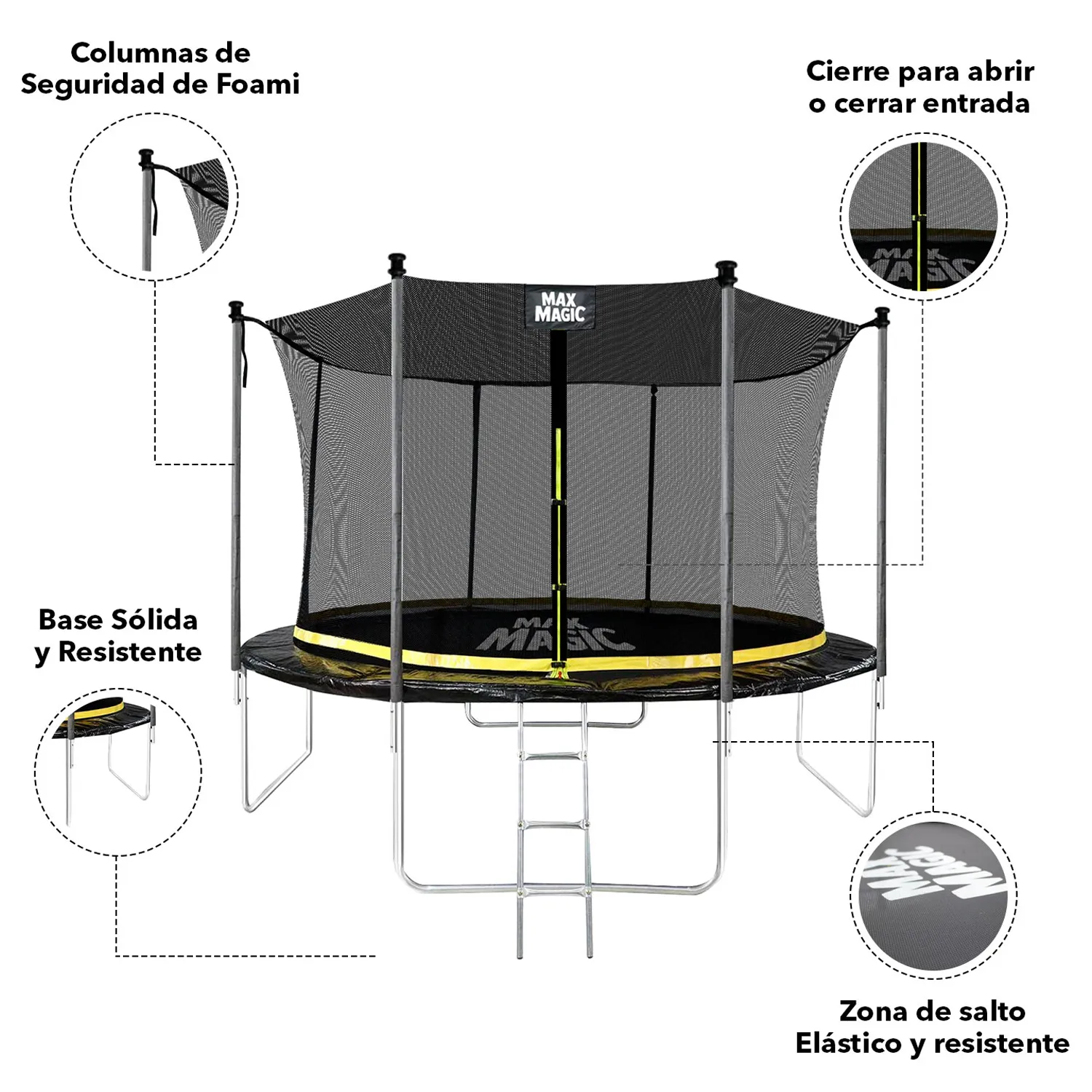 Columnas de Seguridad de Foami

Cierre para abrir o cerrar entrada

MAX MAGIC

MAX MAGIC

MAX MAGIC

Base Sólida y Resistente

MAX MAGIC

Zona de salto Elástico y resistente